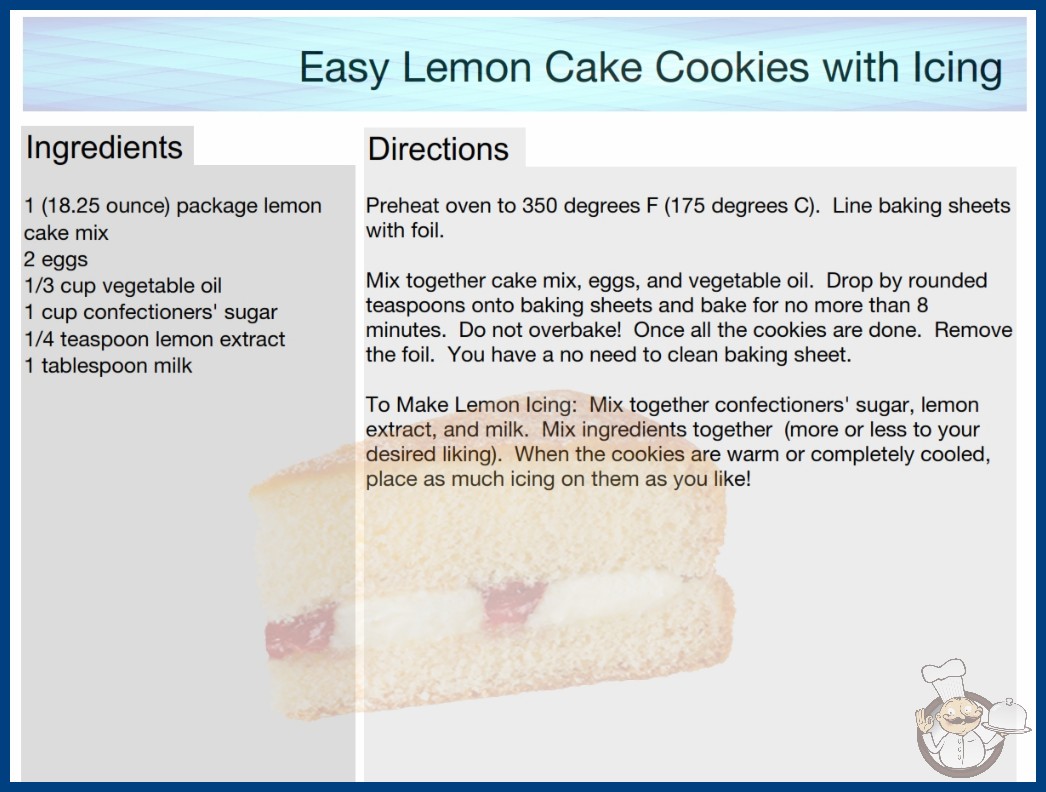 Easy Lemon Cake Cookies with Icing

Ingredients

1 (18.25 ounce) package lemon cake mix
2 eggs
1/3 cup vegetable oil
1 cup confectioners' sugar
1/4 teaspoon lemon extract
1 tablespoon milk

Directions

Preheat oven to 350 degrees F (175 degrees C). Line baking sheets with foil.

Mix together cake mix, eggs, and vegetable oil. Drop by rounded teaspoons onto baking sheets and bake for no more than 8 minutes. Do not overbake! Once all the cookies are done. Remove the foil. You have a no need to clean baking sheet.

To Make Lemon Icing: Mix together confectioners' sugar, lemon extract, and milk. Mix ingredients together (more or less to your desired liking). When the cookies are warm or completely cooled, place as much icing on them as you like!